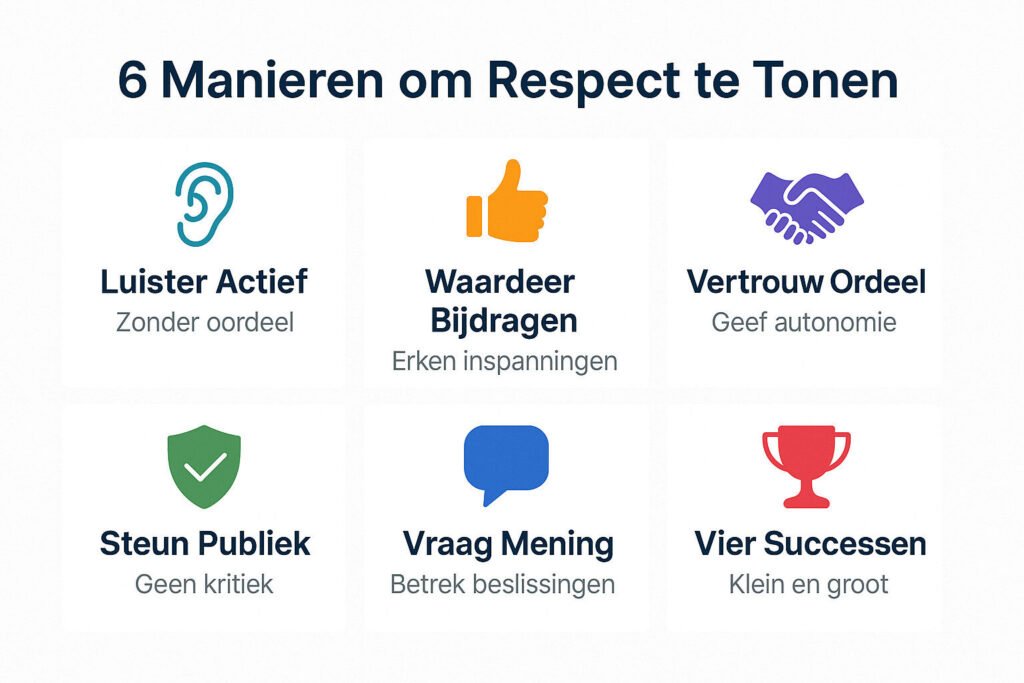 6 Manieren om Respect te Tonen

Luister Actief
Zonder oordeel

Waardeer Bijdragen
Erken inspanningen

Vertrouw Ordeel
Geef autonomie

Steun Publiek
Geen kritiek

Vraag Mening
Betrek beslissingen

Vier Successen
Klein en groot